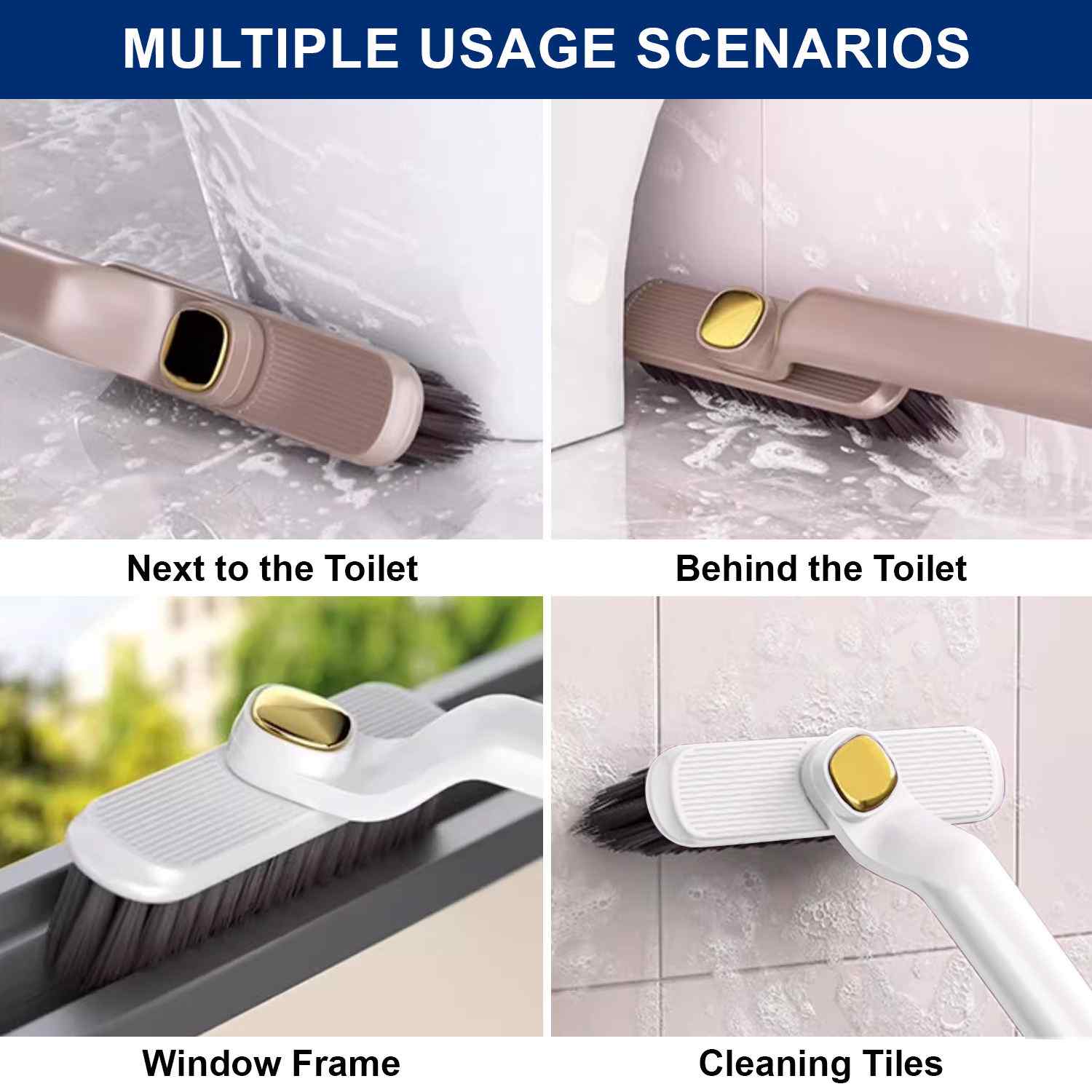 MULTIPLE USAGE SCENARIOS

Next to the Toilet

Behind the Toilet

Window Frame

Cleaning Tiles