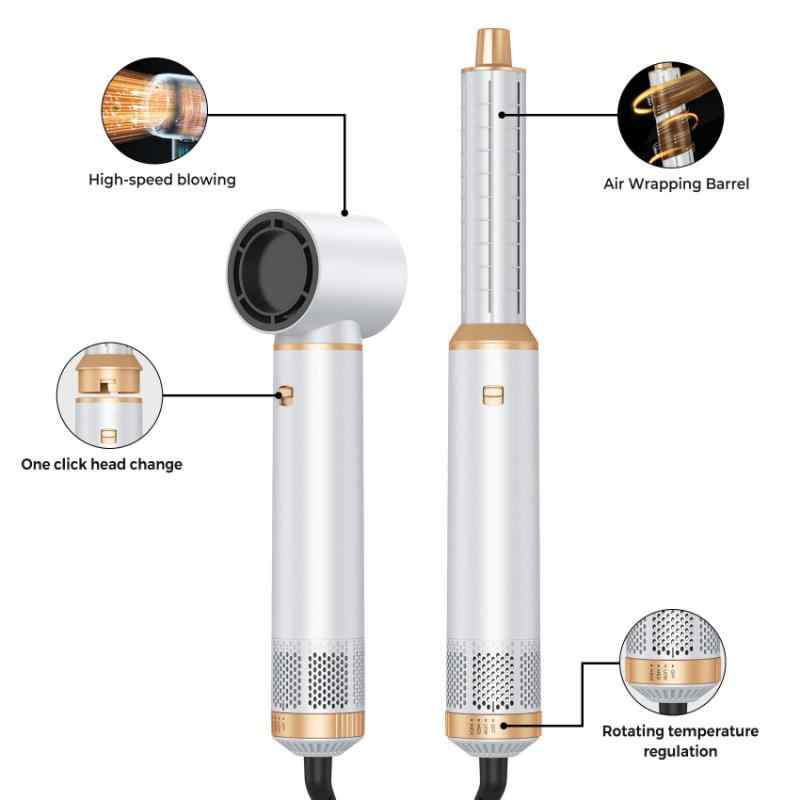 High-speed blowing

Air Wrapping Barrel

One click head change

Rotating temperature regulation