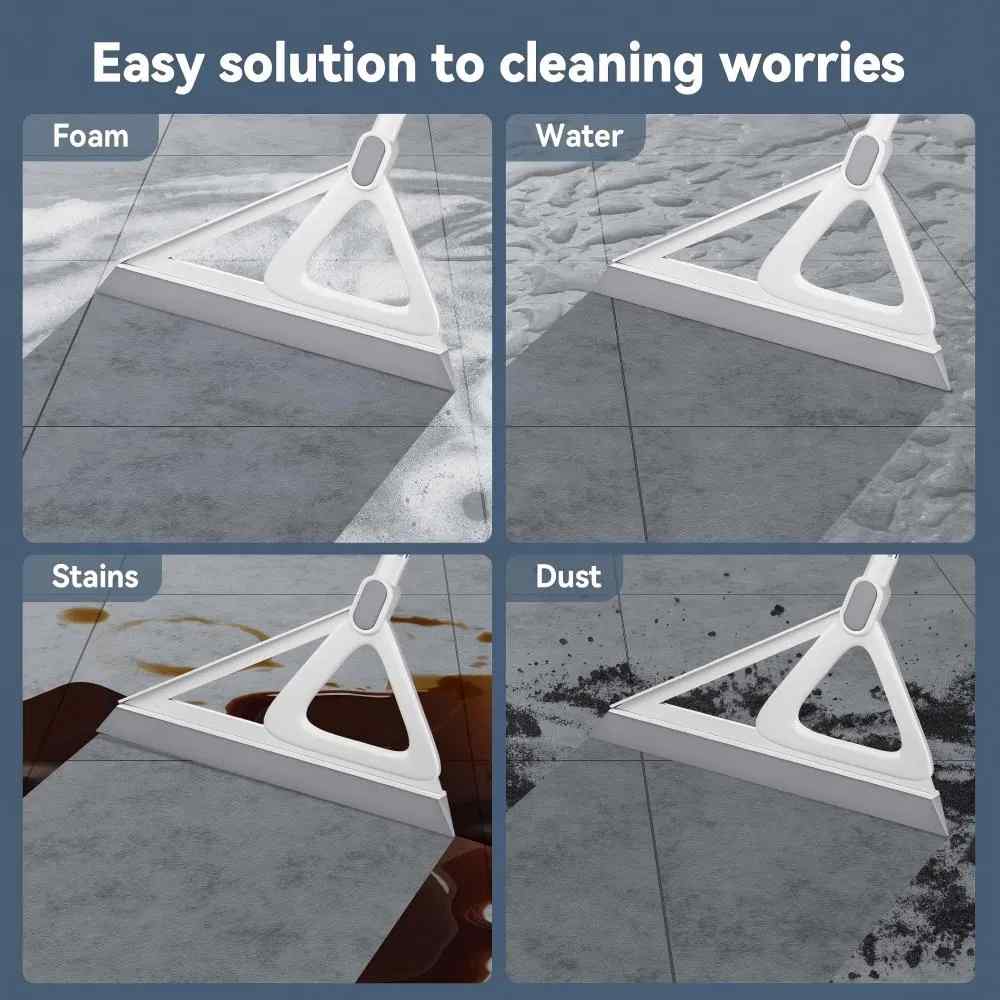 Easy solution to cleaning worries

Foam

Water

Stains

Dust