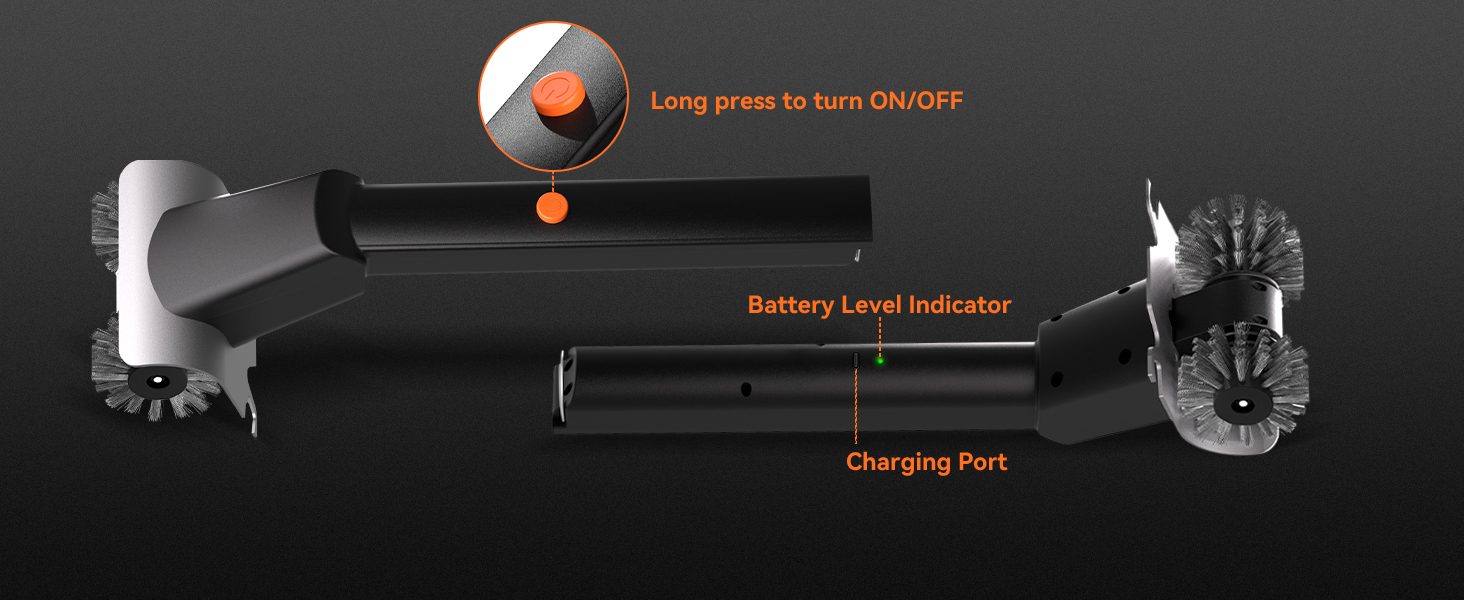 Long press to turn ON/OFF

Battery Level Indicator

Charging Port