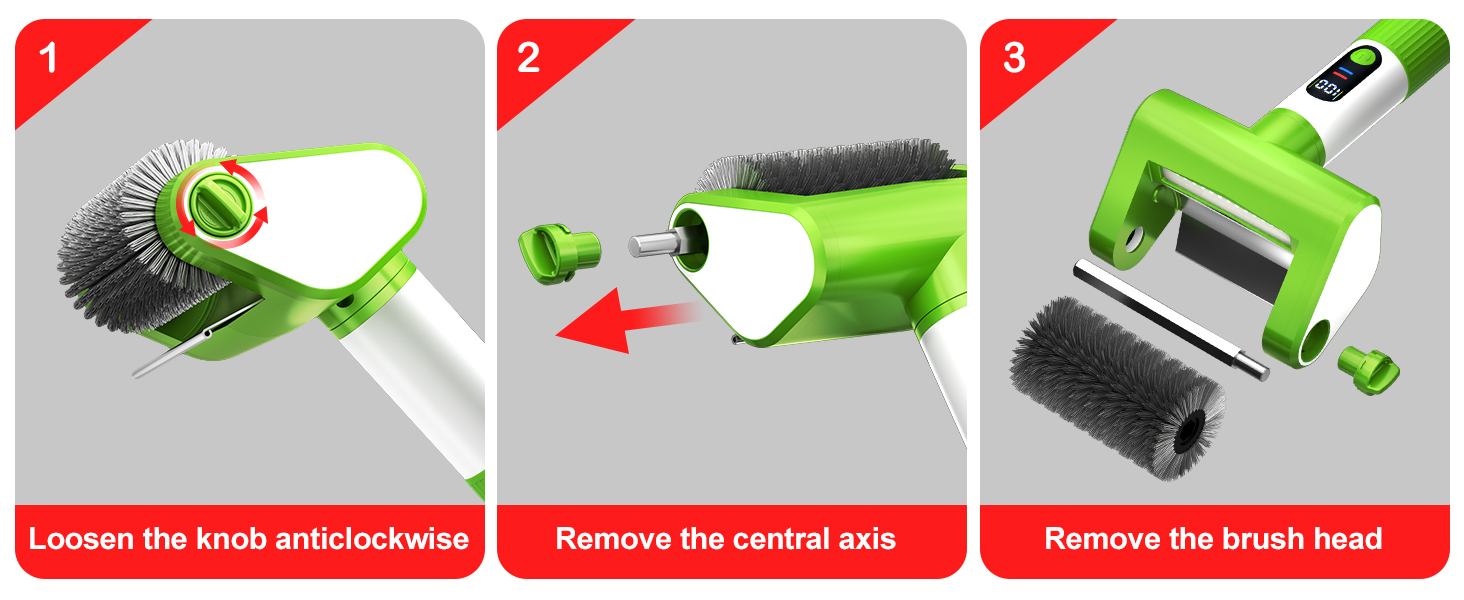 1

Loosen the knob anticlockwise

2

Remove the central axis

3

Remove the brush head