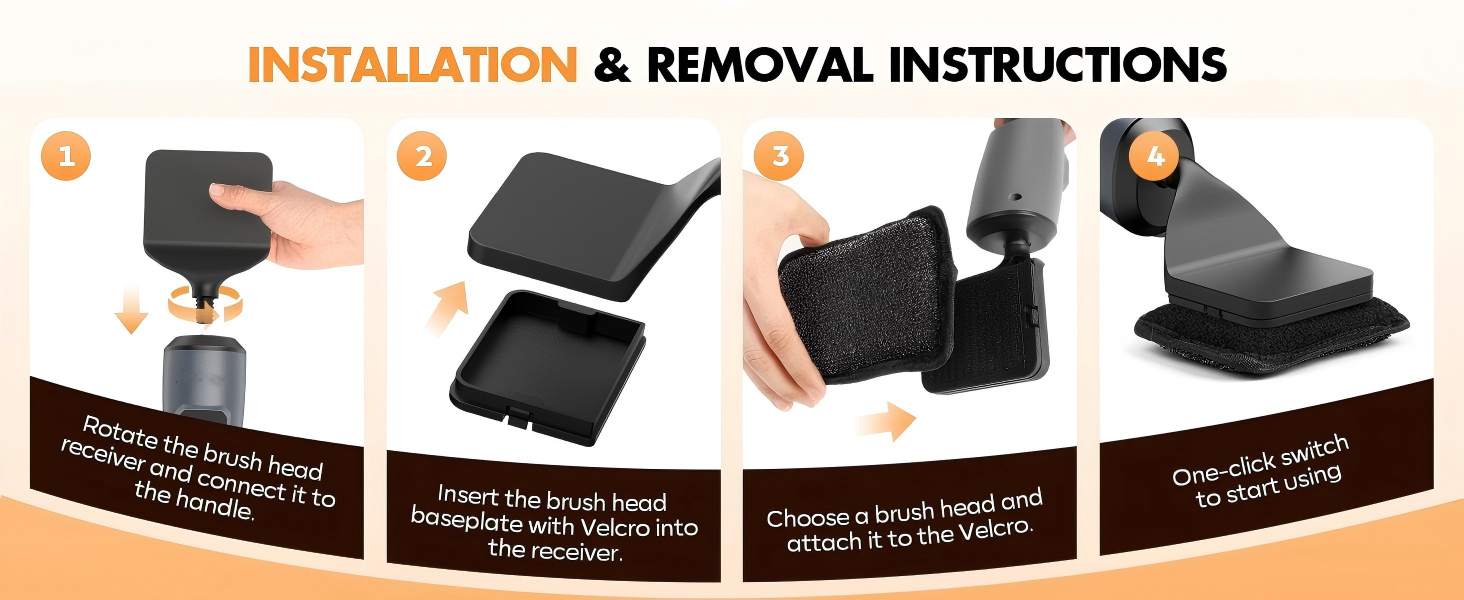 INSTALLATION & REMOVAL INSTRUCTIONS

1

Rotate the brush head receiver and connect it to the handle.

2

Insert the brush head baseplate with Velcro into the receiver.

3

Choose a brush head and attach it to the Velcro.

4

One-click switch to start using