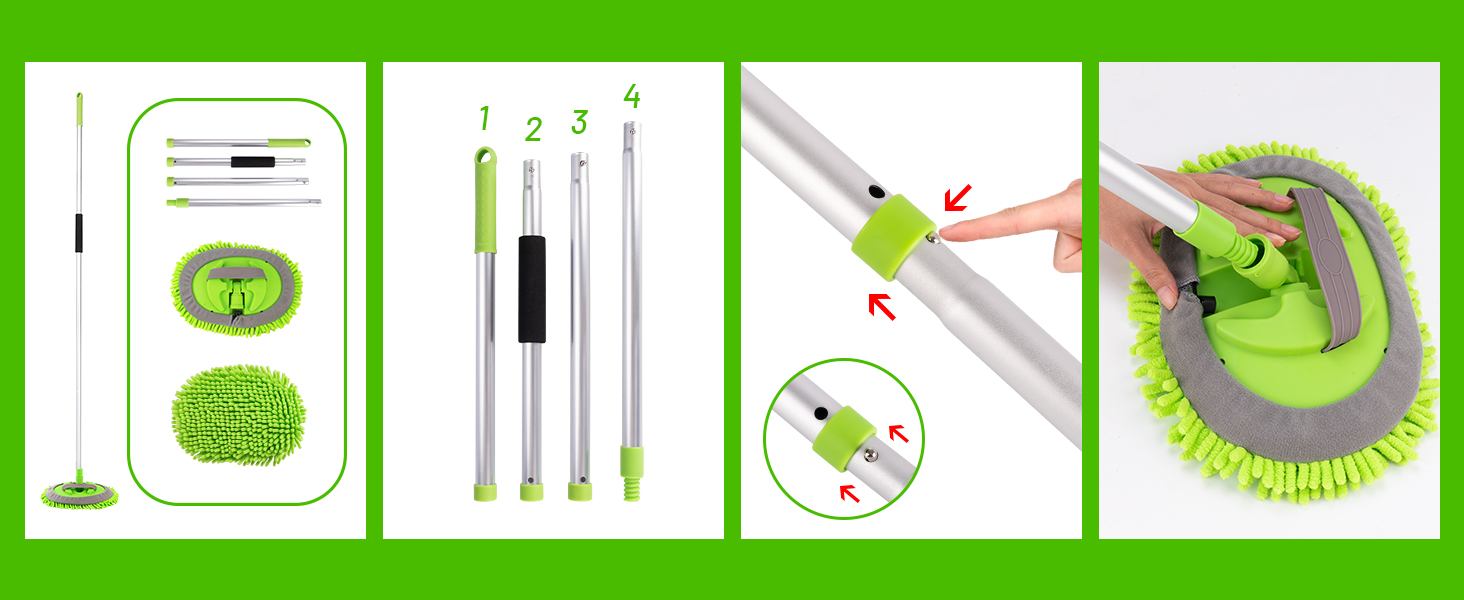 1
2
3
4