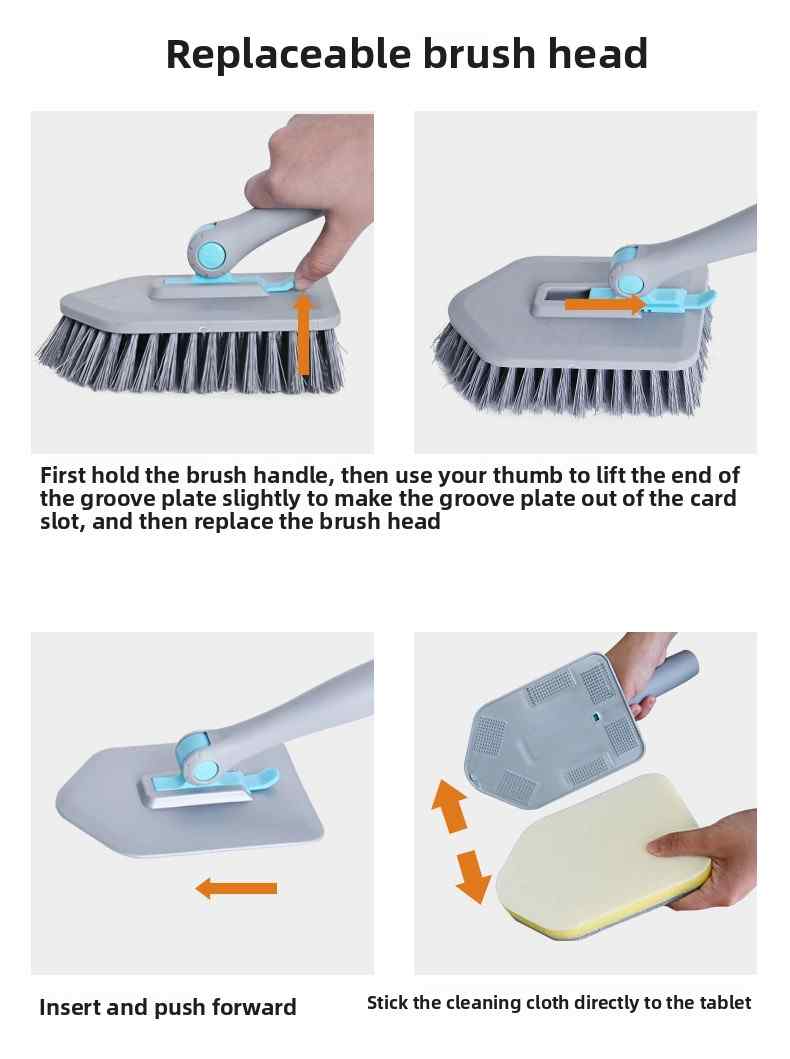 Replaceable brush head

First hold the brush handle, then use your thumb to lift the end of the groove plate slightly to make the groove plate out of the card slot, and then replace the brush head

Insert and push forward

Stick the cleaning cloth directly to the tablet