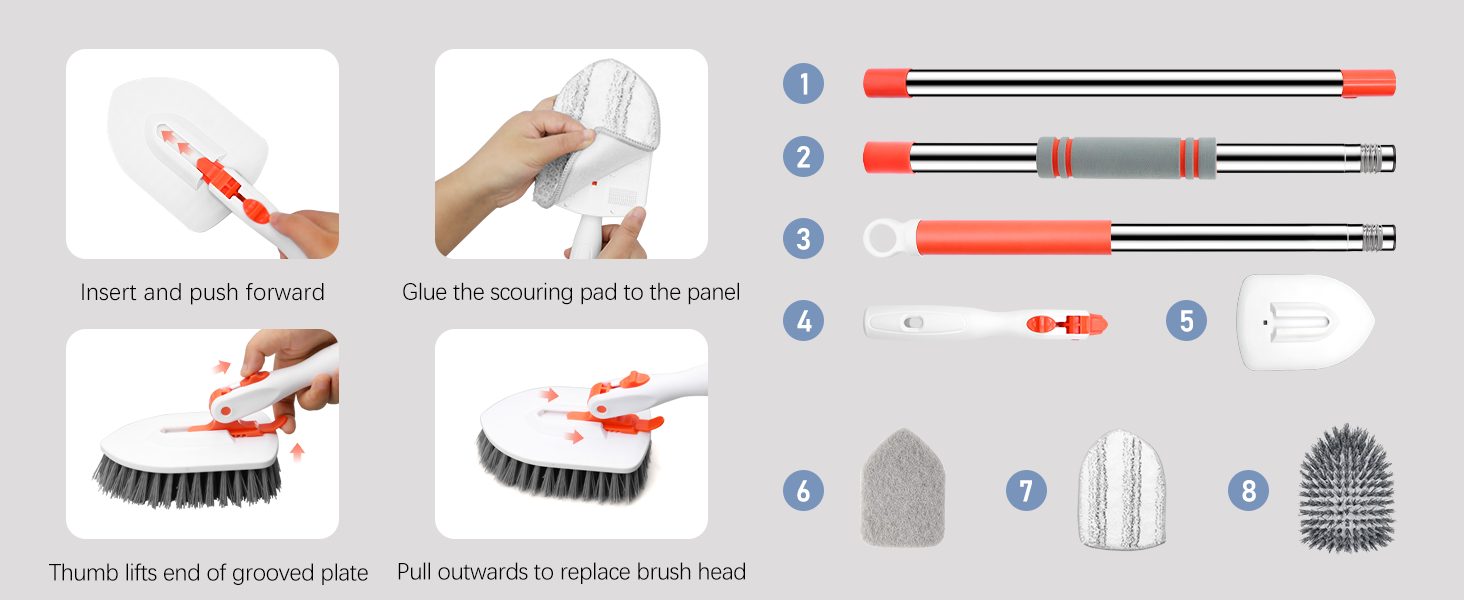 Insert and push forward

Glue the scouring pad to the panel

Thumb lifts end of grooved plate

Pull outwards to replace brush head

1

2

3

4

5

6

7

8