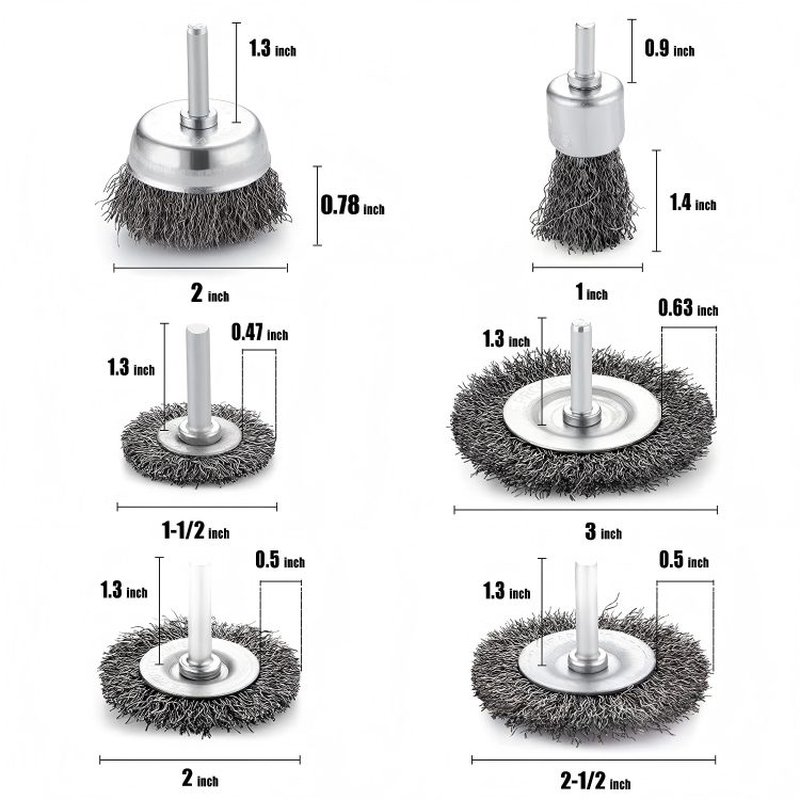 1.3 inch

0.78 inch

2 inch

0.9 inch

1.4 inch

1 inch

1.3 inch

0.47 inch

1-1/2 inch

1.3 inch

0.63 inch

3 inch

1.3 inch

0.5 inch

2 inch

1.3 inch

0.5 inch

2-1/2 inch